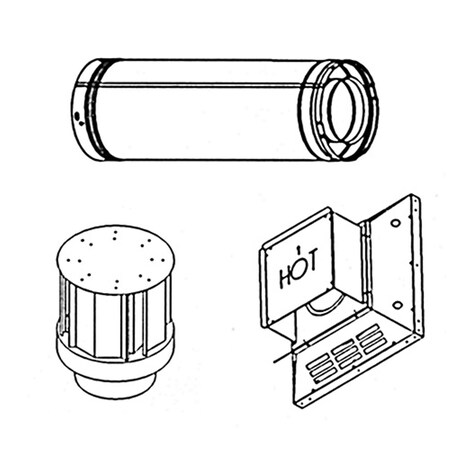 HOT